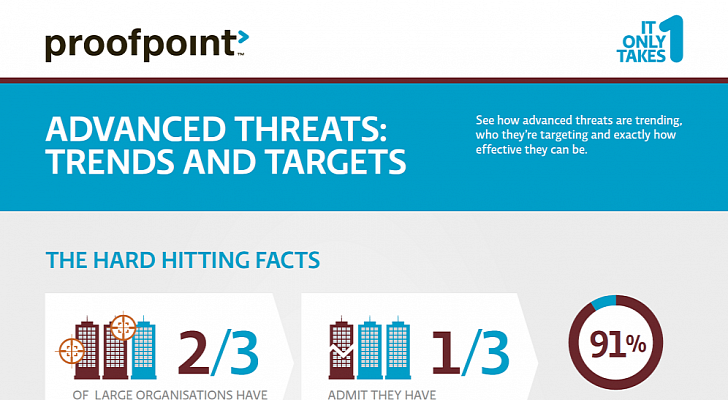 proofpoint™

IT ONLY TAKES 1

ADVANCED THREATS: TRENDS AND TARGETS

See how advanced threats are trending, who they're targeting and exactly how effective they can be.

THE HARD HITTING FACTS

2/3

OF LARGE ORGANISATIONS HAVE

1/3

ADMIT THEY HAVE

91%