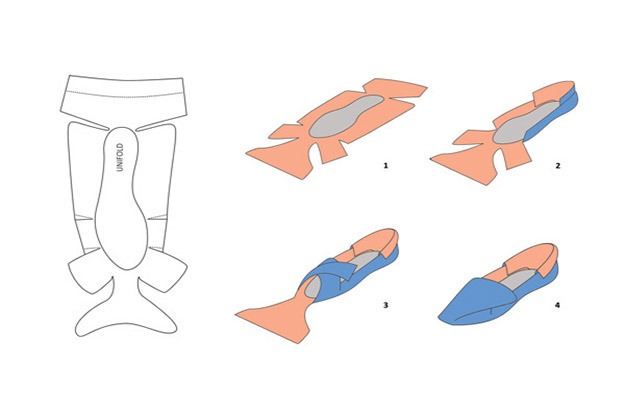 UNIFOLD

1

2

3

4